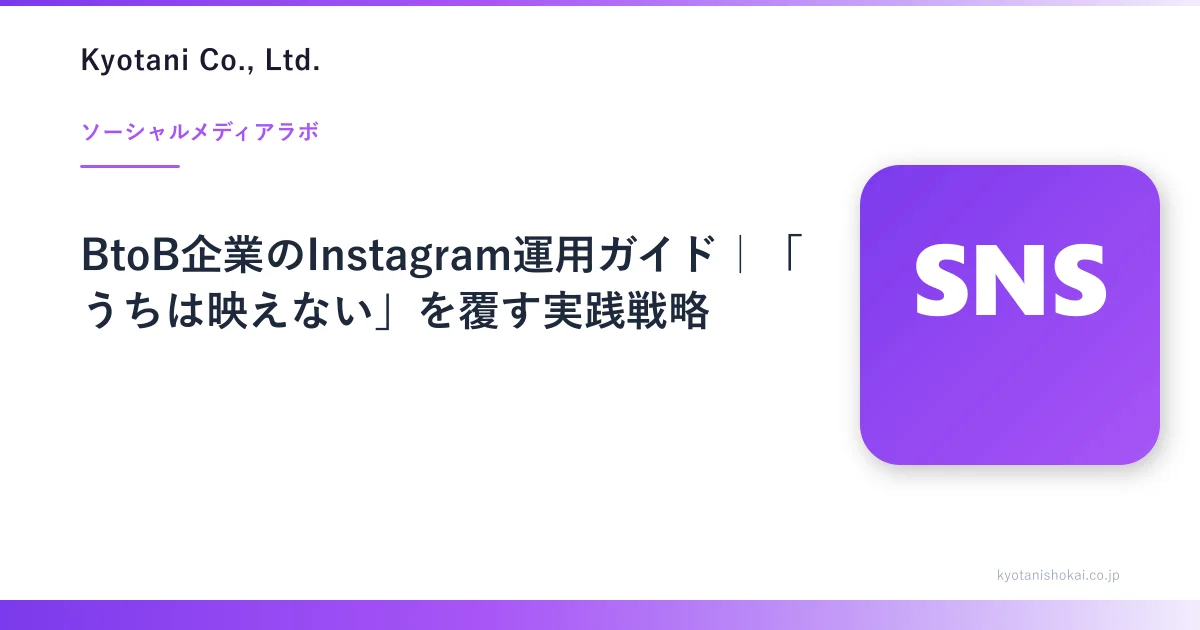 Kyotani Co., Ltd.

ソーシャルメディアラボ

BtoB企業のInstagram運用ガイド｜「うちは映えない」を覆す実践戦略

SNS

kyotanishokai.co.jp